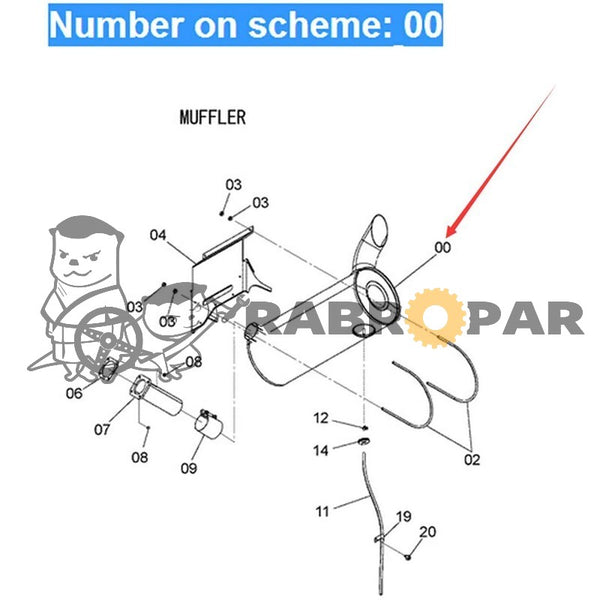 Number on scheme: 00

MUFFLER

03
03
04
00
03
03
RABROPAR
08
06
07
08
09
12
14
02
11
19
20